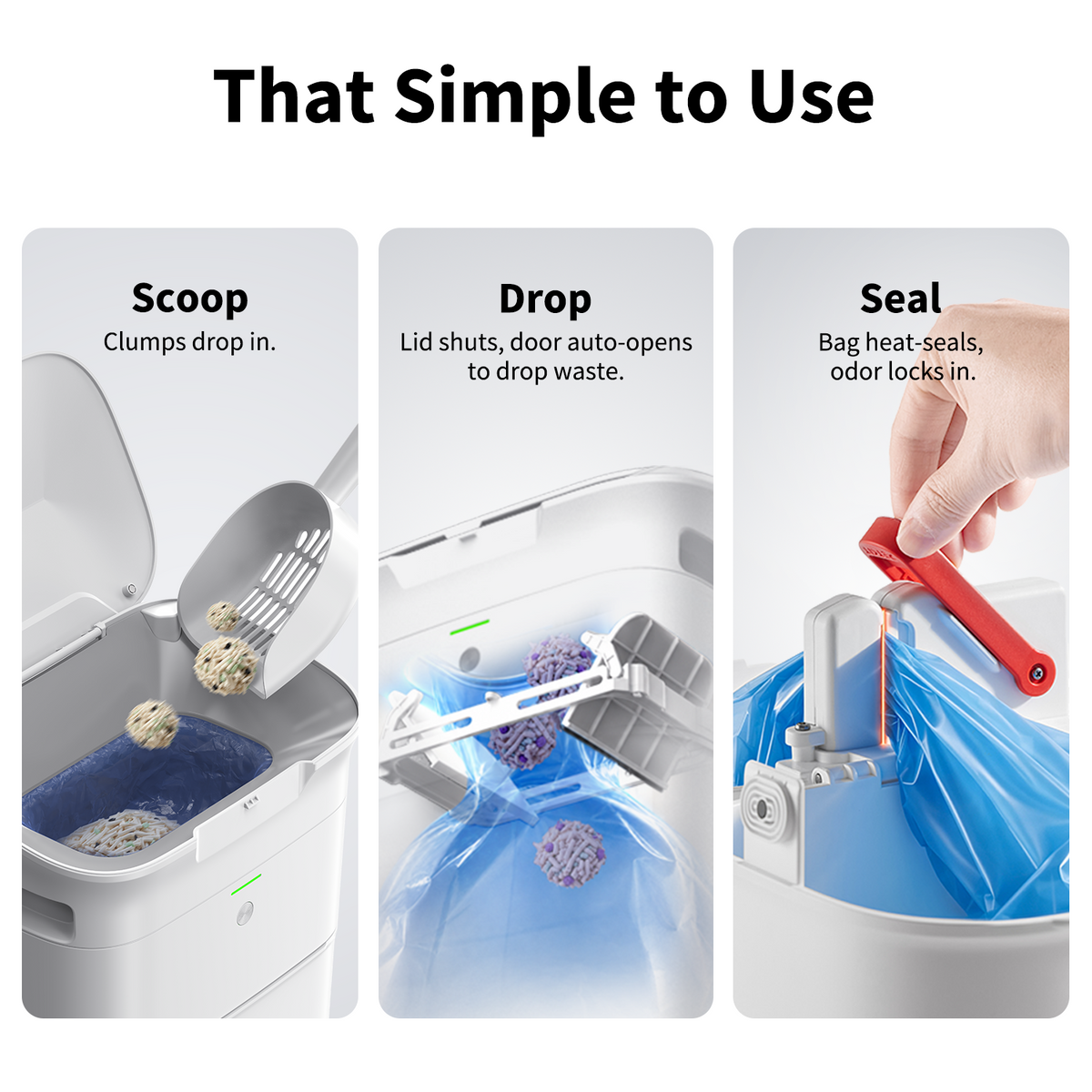 That Simple to Use

Scoop
Clumps drop in.

Drop
Lid shuts, door auto-opens to drop waste.

Seal
Bag heat-seals, odor locks in.